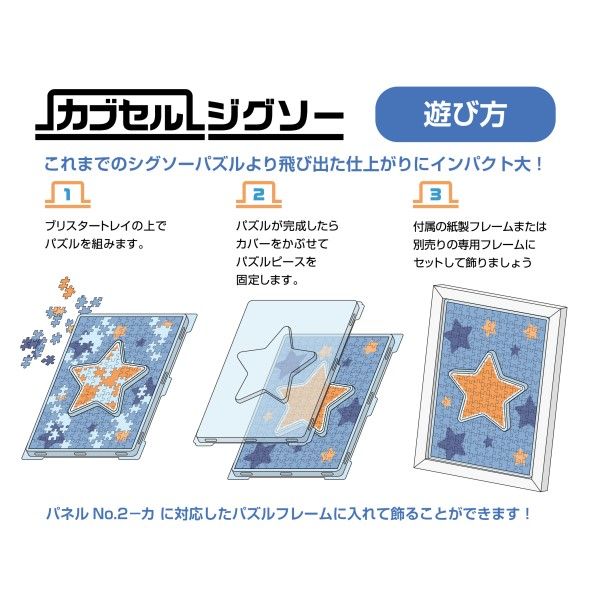 カプセルジグソー

遊び方

これまでのシグソーパズルより飛び出た仕上がりにインパクト大！

1

ブリスタートレイの上でパズルを組みます。

2

パズルが完成したらカバーをかぶせてパズルピースを固定します。

3

付属の紙製フレームまたは別売りの専用フレームにセットして飾りましょう

パネル No.2ーカ に対応したパズルフレームに入れて飾ることができます！